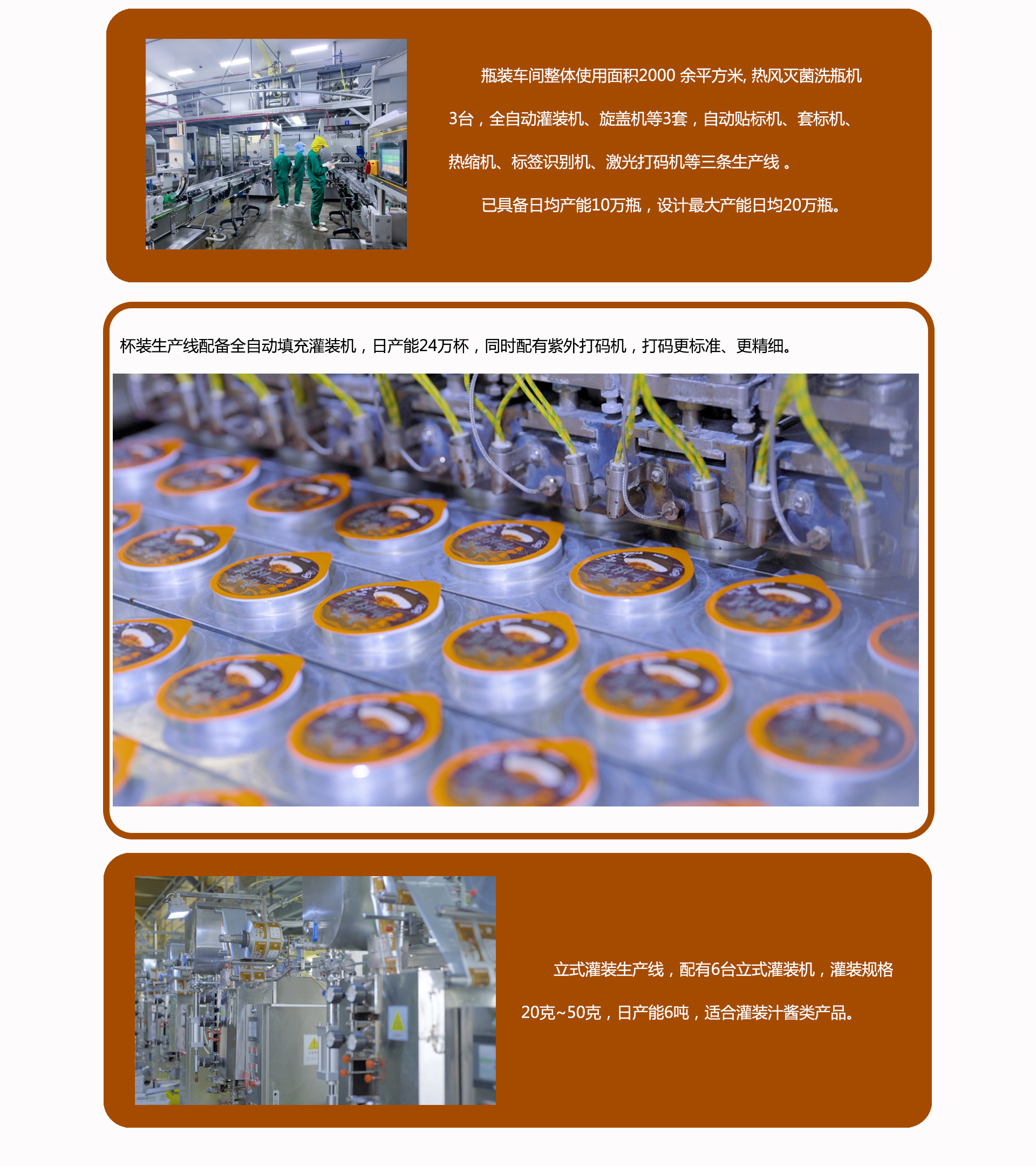 瓶装车间整体使用面积2000 余平方米, 热风灭菌洗瓶机3台，全自动灌装机、旋盖机等3套，自动贴标机、套标机、热缩机、标签识别机、激光打码机等三条生产线 。

已具备日均产能10万瓶，设计最大产能日均20万瓶。

杯装生产线配备全自动填充灌装机，日产能24万杯，同时配有紫外打码机，打码更标准、更精细。

立式灌装生产线，配有6台立式灌装机，灌装规格20克~50克，日产能6吨，适合灌装汁酱类产品。